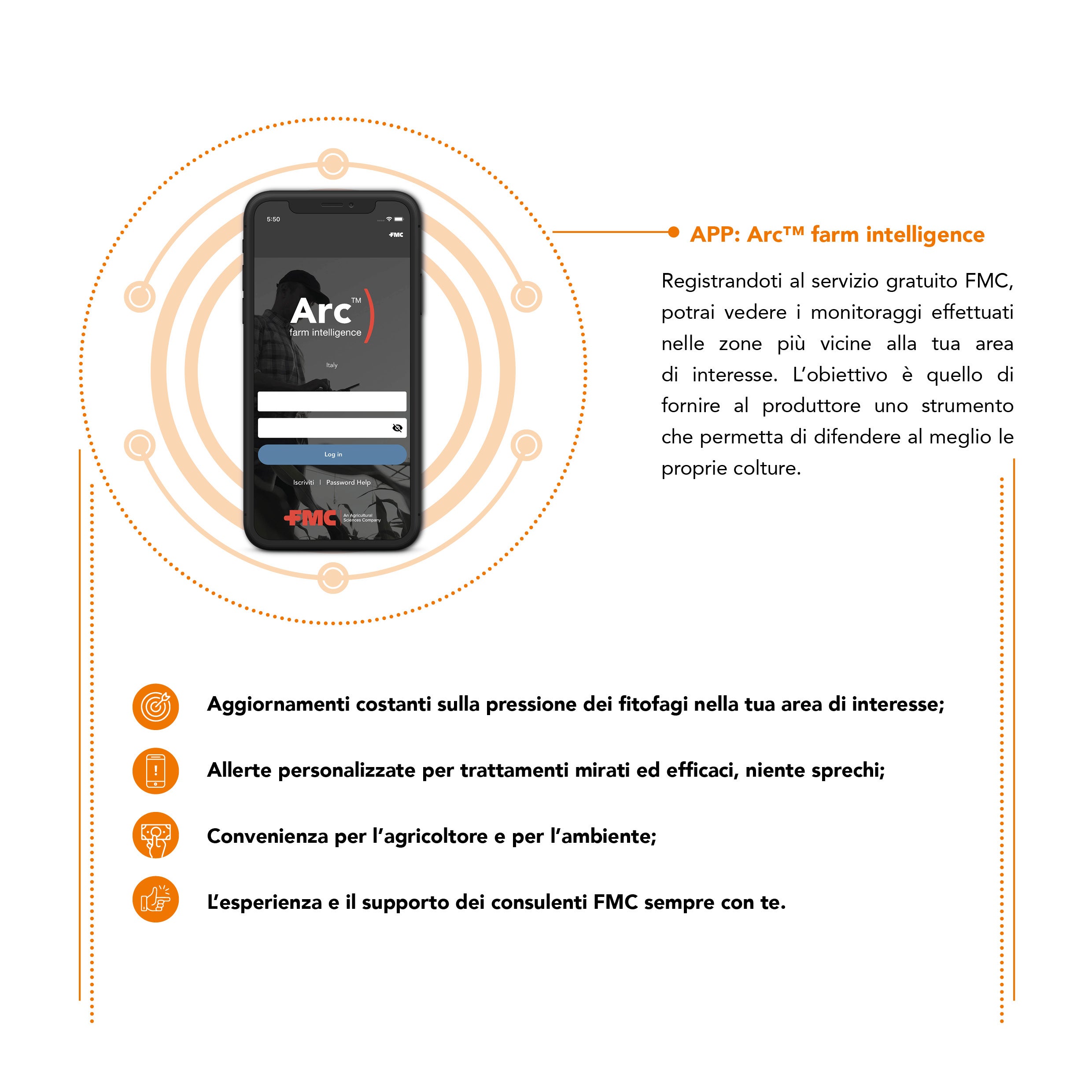 5:50

FMC

Arc™
farm intelligence

Italy

Log in

Iscriviti | Password Help

FMC An Agricultural Sciences Company

APP: Arc™ farm intelligence

Registrandoti al servizio gratuito FMC, potrai vedere i monitoraggi effettuati nelle zone più vicine alla tua area di interesse. L'obiettivo è quello di fornire al produttore uno strumento che permetta di difendere al meglio le proprie colture.

Aggiornamenti costanti sulla pressione dei fitofagi nella tua area di interesse;

Allerte personalizzate per trattamenti mirati ed efficaci, niente sprechi;

Convenienza per l'agricoltore e per l'ambiente;

L'esperienza e il supporto dei consulenti FMC sempre con te.