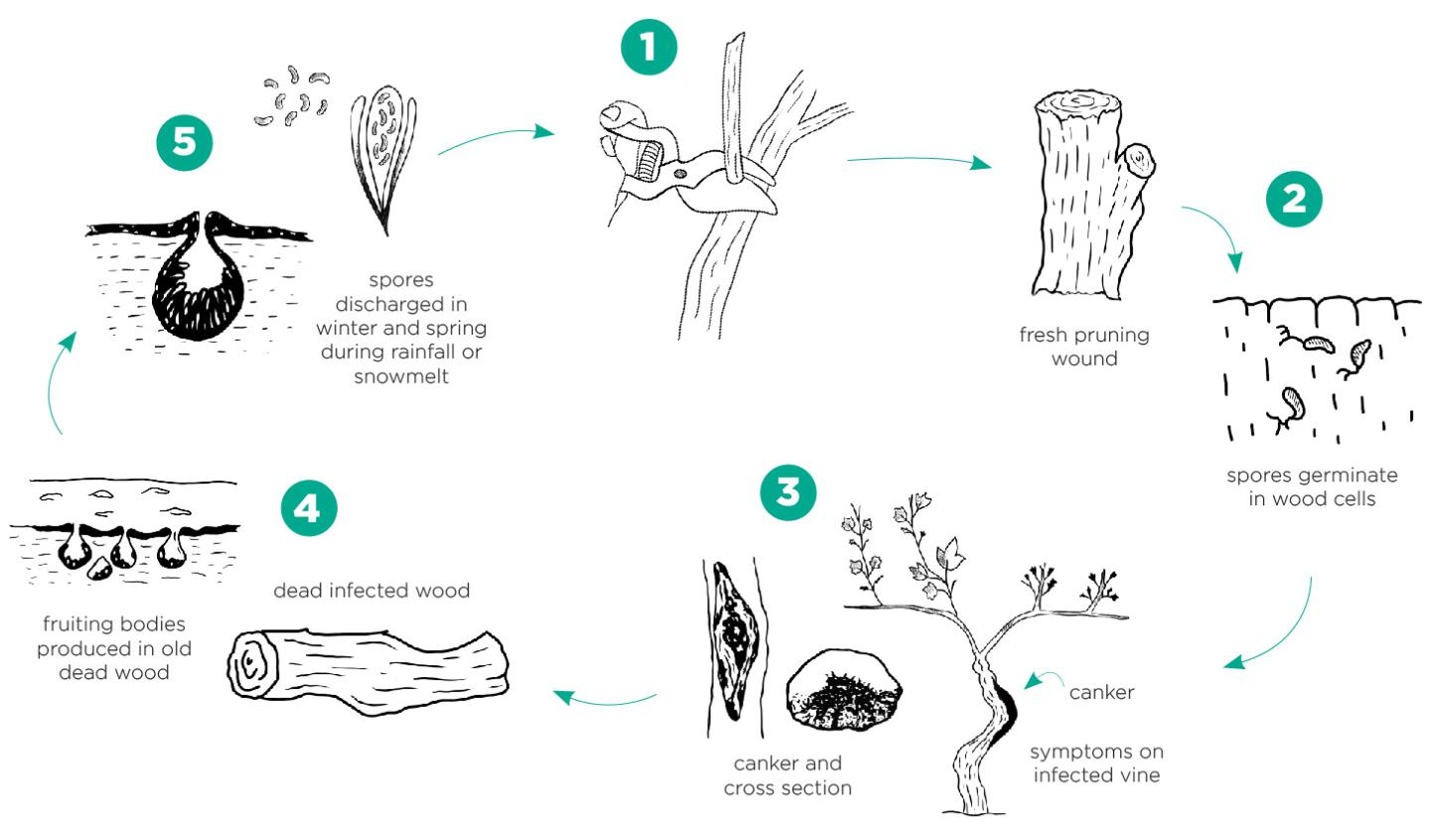 1

fresh pruning wound

2

spores germinate in wood cells

3

canker

symptoms on infected vine

canker and cross section

4

dead infected wood

fruiting bodies produced in old dead wood

5

spores discharged in winter and spring during rainfall or snowmelt